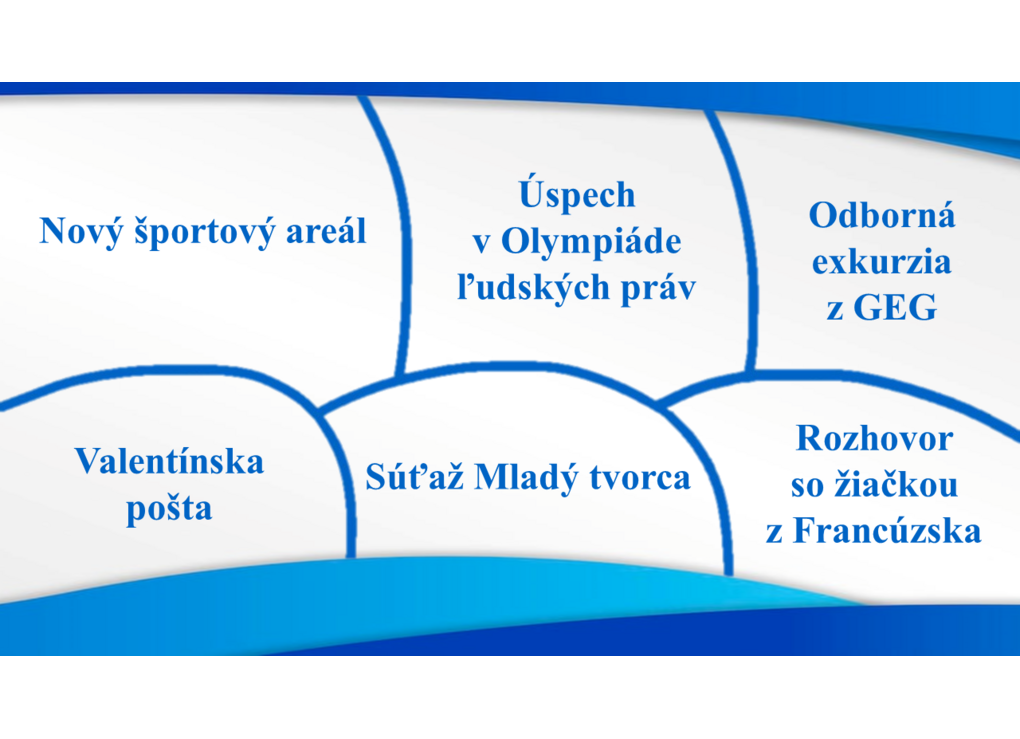 Nový športový areál

Úspech
v Olympiáde
ľudských práv

Odborná
exkurzia
z GEG

Valentínska
pošta

Súťaž Mladý tvorca

Rozhovor
so žiačkou
z Francúzska